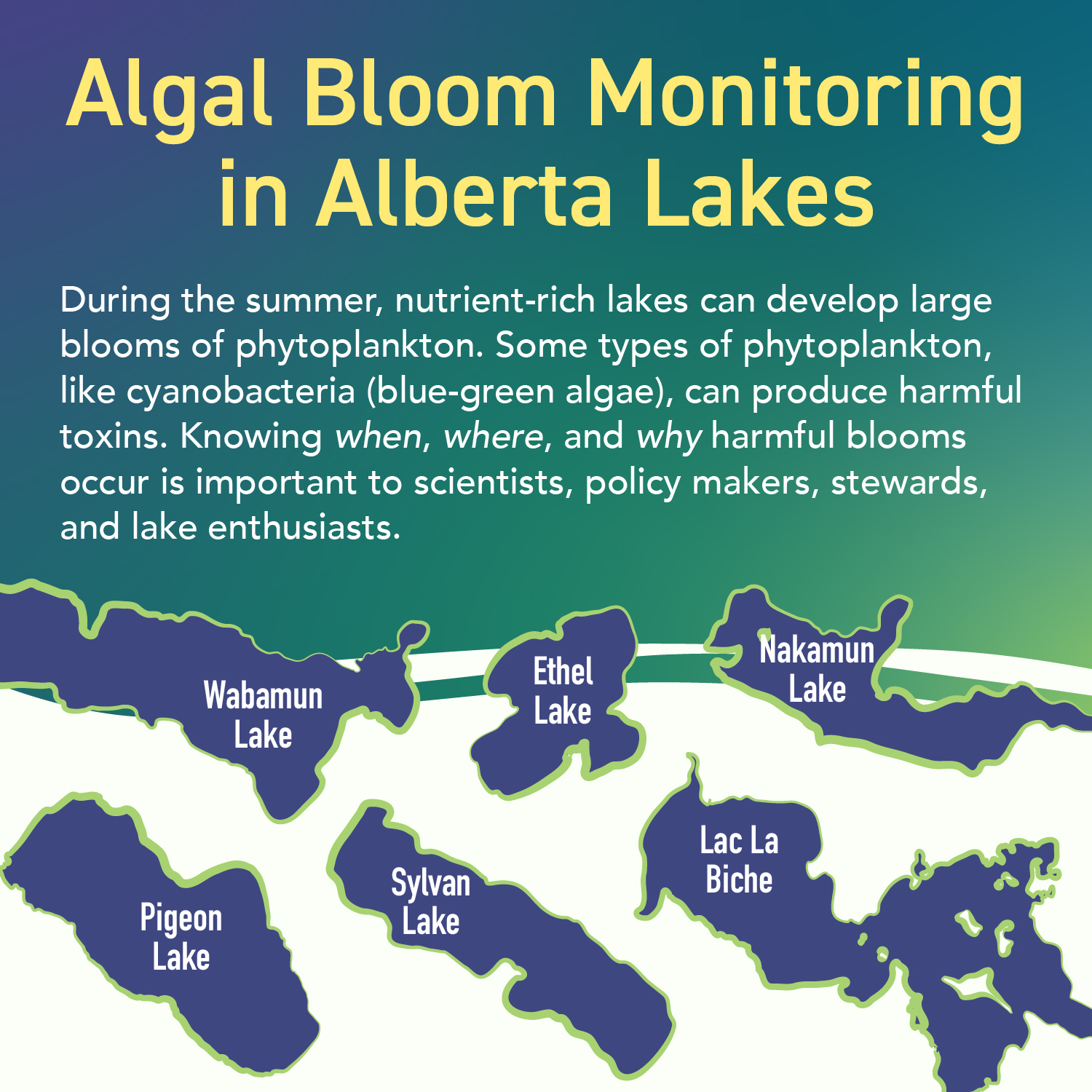 Algal Bloom Monitoring in Alberta Lakes

During the summer, nutrient-rich lakes can develop large blooms of phytoplankton. Some types of phytoplankton, like cyanobacteria (blue-green algae), can produce harmful toxins. Knowing when, where, and why harmful blooms occur is important to scientists, policy makers, stewards, and lake enthusiasts.

Wabamun Lake

Ethel Lake

Nakamun Lake

Pigeon Lake

Sylvan Lake

Lac La Biche